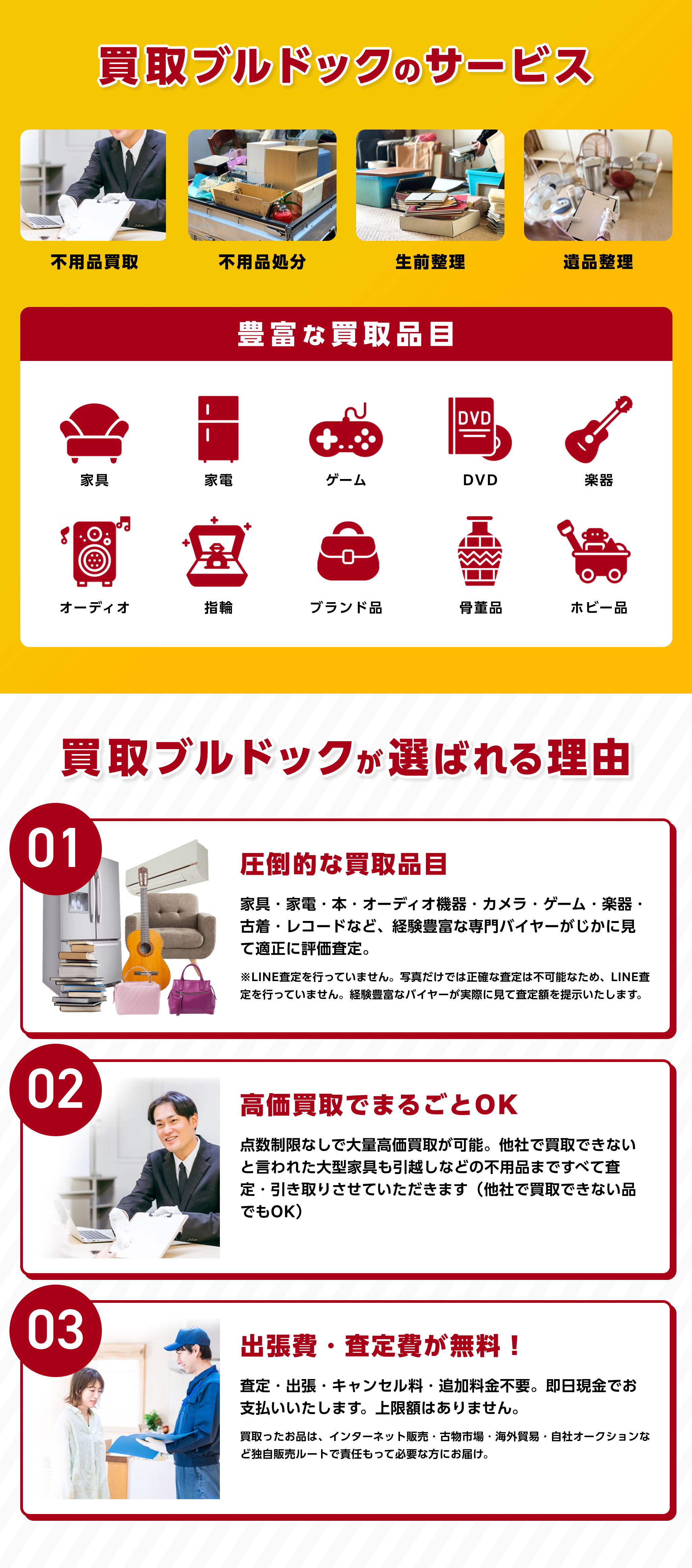 買取ブルドックのサービス

不用品買取

不用品処分

生前整理

遺品整理

豊富な買取品目

家具

家電

ゲーム

DVD

DVD

楽器

オーディオ

指輪

ブランド品

骨董品

ホビー品

買取ブルドックが選ばれる理由

01

圧倒的な買取品目

家具・家電・本・オーディオ機器・カメラ・ゲーム・楽器・古着・レコードなど、経験豊富な専門バイヤーがじかに見て適正に評価査定。

※LINE査定を行っていません。写真だけでは正確な査定は不可能なため、LINE査定を行っていません。経験豊富なバイヤーが実際に見て査定額を提示いたします。

02

高価買取でまるごとOK

点数制限なしで大量高価買取が可能。他社で買取できないと言われた大型家具も引越しなどの不用品まですべて査定・引き取りさせていただきます（他社で買取できない品でもOK）

03

出張費・査定費が無料！

査定・出張・キャンセル料・追加料金不要。即日現金でお支払いいたします。上限額はありません。

買取ったお品は、インターネット販売・古物市場・海外貿易・自社オークションなど独自販売ルートで責任もって必要な方にお届け。