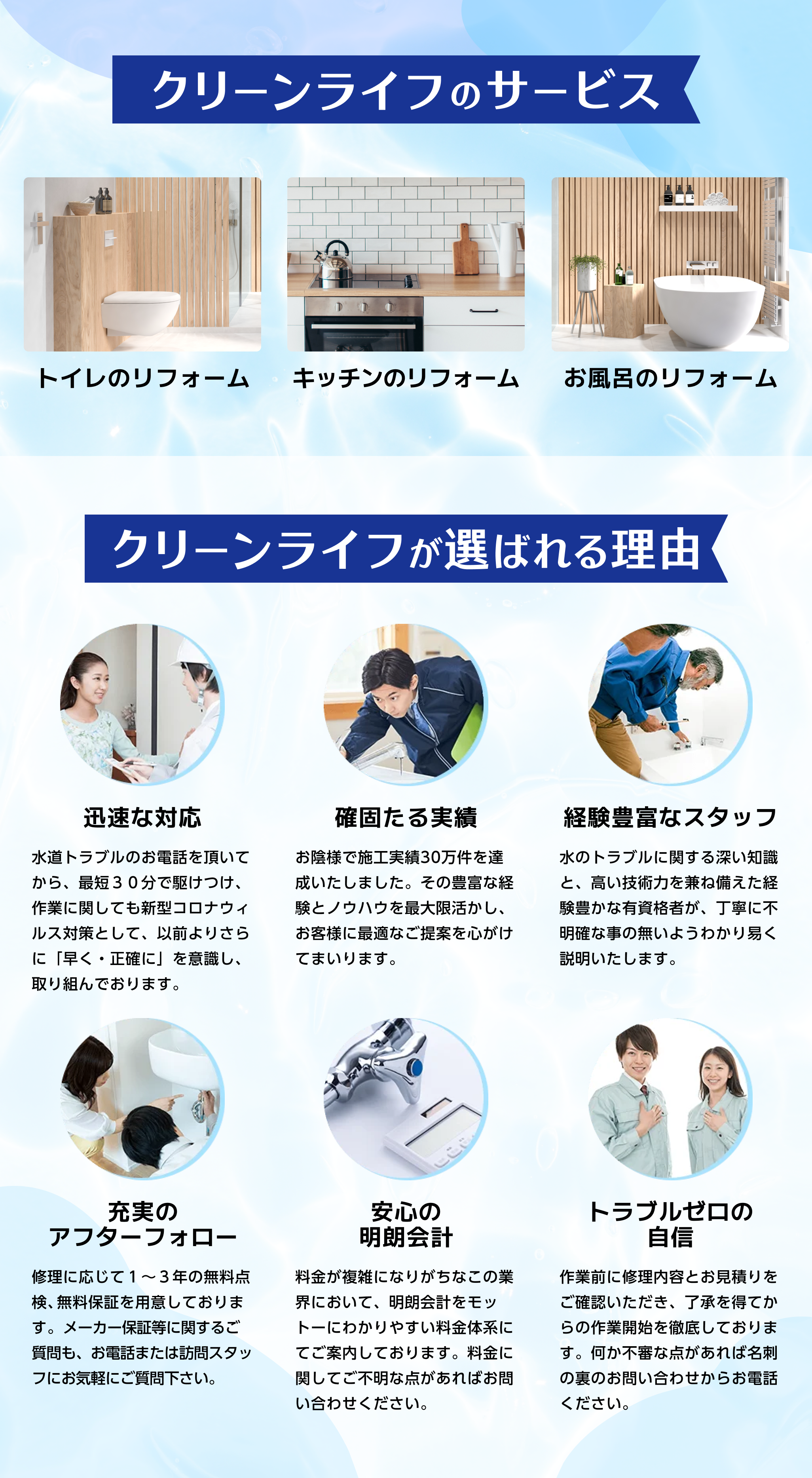 クリーンライフのサービス

トイレのリフォーム

キッチンのリフォーム

お風呂のリフォーム

クリーンライフが選ばれる理由

迅速な対応

水道トラブルのお電話を頂いてから、最短３０分で駆けつけ、作業に関しても新型コロナウィルス対策として、以前よりさらに「早く・正確に」を意識し、取り組んでおります。

確固たる実績

お陰様で施工実績30万件を達成いたしました。その豊富な経験とノウハウを最大限活かし、お客様に最適なご提案を心がけてまいります。

経験豊富なスタッフ

水のトラブルに関する深い知識と、高い技術力を兼ね備えた経験豊かな有資格者が、丁寧に不明確な事の無いようわかり易く説明いたします。

充実の
アフターフォロー

修理に応じて１～３年の無料点検、無料保証を用意しております。メーカー保証等に関するご質問も、お電話または訪問スタッフにお気軽にご質問下さい。

安心の
明朗会計

料金が複雑になりがちなこの業界において、明朗会計をモットーにわかりやすい料金体系にてご案内しております。料金に関してご不明な点があればお問い合わせください。

トラブルゼロの
自信

作業前に修理内容とお見積りをご確認いただき、了承を得てからの作業開始を徹底しております。何か不審な点があれば名刺の裏のお問い合わせからお電話ください。