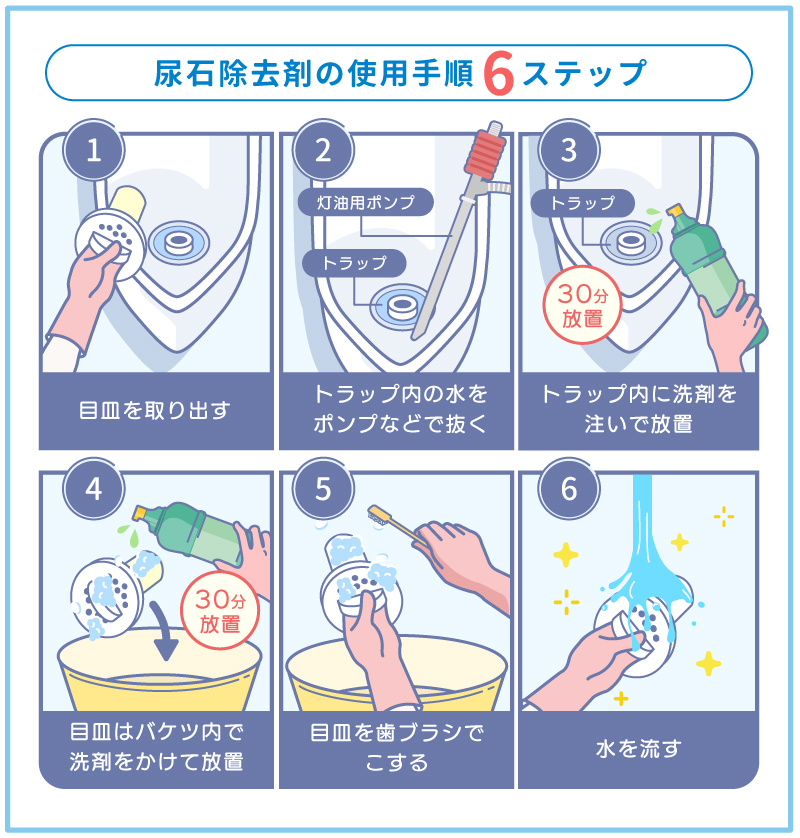 尿石除去剤の使用手順 6 ステップ

1

目皿を取り出す

2

灯油用ポンプ

トラップ

トラップ内の水をポンプなどで抜く

3

トラップ

30分放置

トラップ内に洗剤を注いで放置

4

30分放置

目皿はバケツ内で洗剤をかけて放置

5

目皿を歯ブラシでこする

6

水を流す