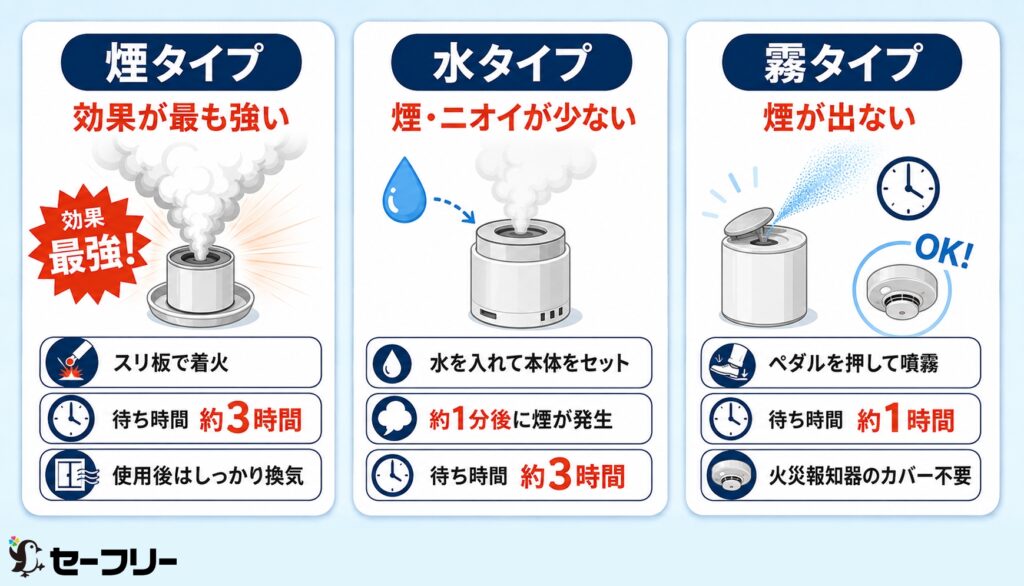 煙タイプ
効果が最も強い
効果
最強!
スリ板で着火
待ち時間 約3時間
使用後はしっかり換気

水タイプ
煙・ニオイが少ない
水を入れて本体をセット
約1分後に煙が発生
待ち時間 約3時間

霧タイプ
煙が出ない
OK!
ペダルを押して噴霧
待ち時間 約1時間
火災報知器のカバー不要

セーフリー