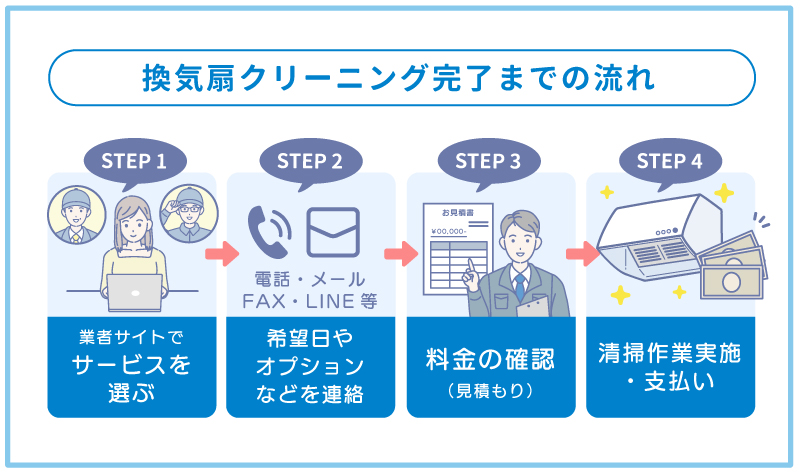 換気扇クリーニング完了までの流れ

STEP 1

業者サイトで
サービスを
選ぶ

STEP 2

電話・メール
FAX・LINE 等

希望日や
オプション
などを連絡

STEP 3

お見積書
¥00,000-

料金の確認
（見積もり）

STEP 4

清掃作業実施
・支払い