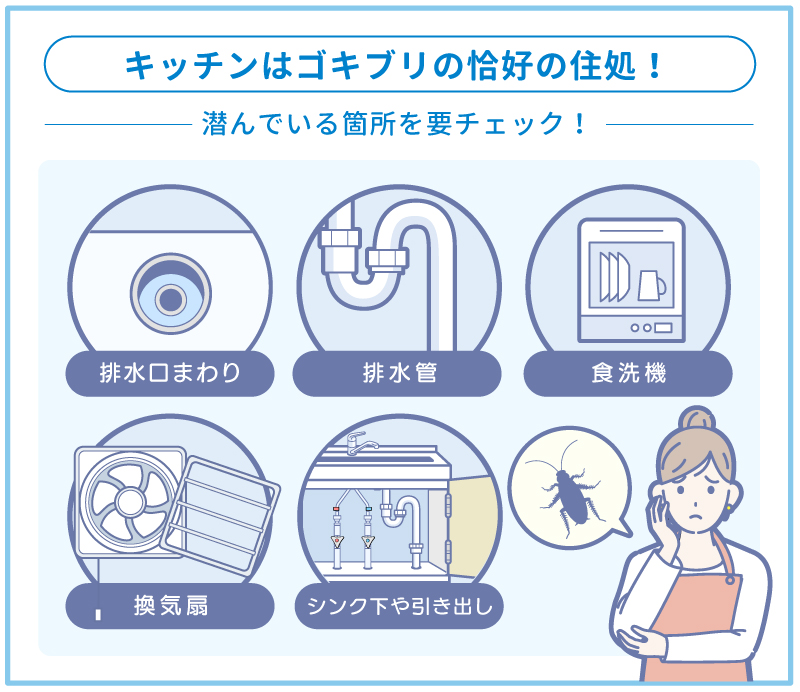 キッチンはゴキブリの恰好の住処！

潜んでいる箇所を要チェック！

排水口まわり

排水管

食洗機

換気扇

シンク下や引き出し