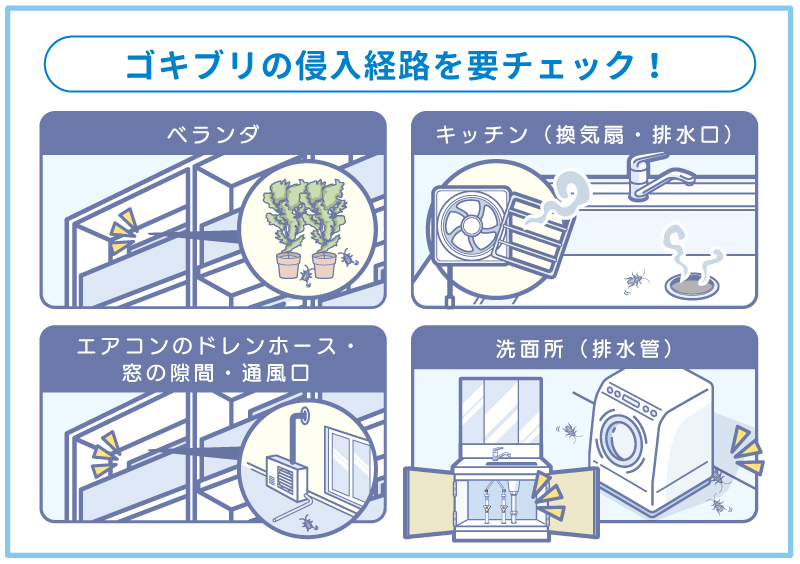 ゴキブリの侵入経路を要チェック！

ベランダ

キッチン（換気扇・排水口）

エアコンのドレンホース・窓の隙間・通風口

洗面所（排水管）