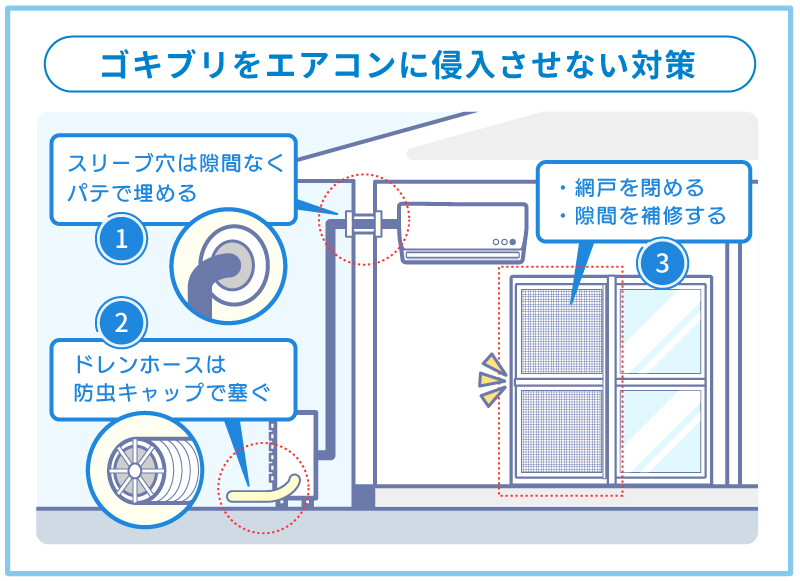 ゴキブリをエアコンに侵入させない対策

スリーブ穴は隙間なくパテで埋める

1

2

ドレンホースは防虫キャップで塞ぐ

・網戸を閉める
・隙間を補修する

3