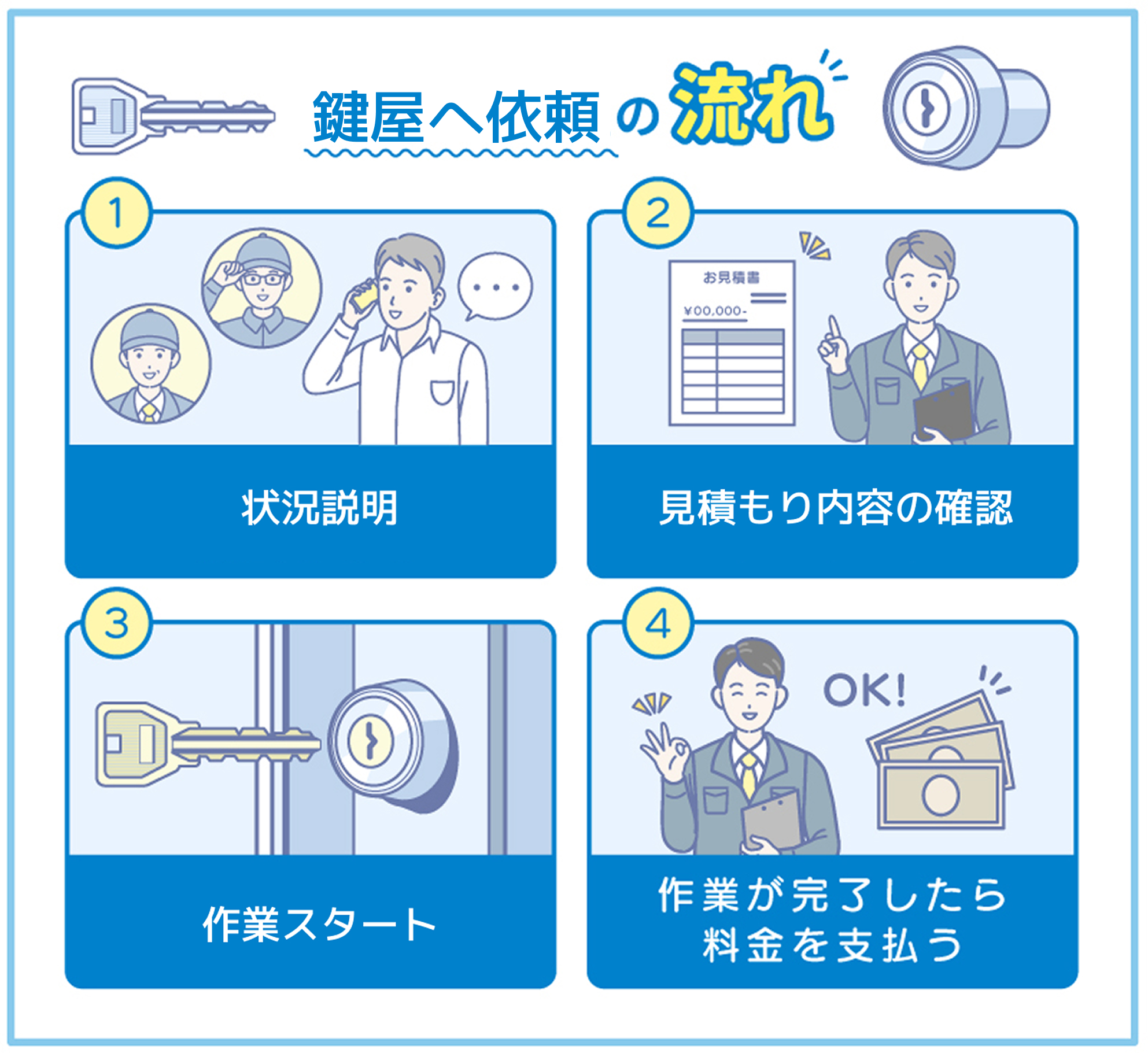 鍵屋へ依頼の流れ

1

状況説明

2

お見積書

¥00,000-

見積もり内容の確認

3

作業スタート

4

OK!

作業が完了したら料金を支払う