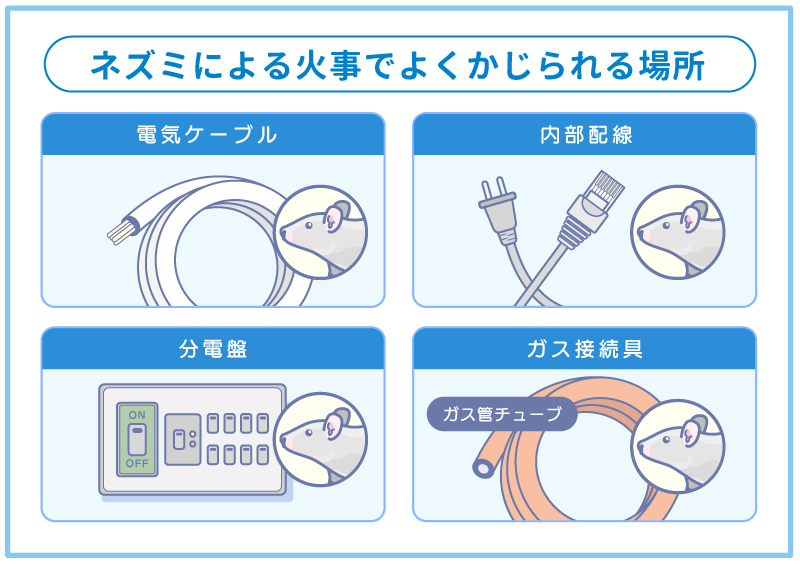 ネズミによる火事でよくかじられる場所

電気ケーブル

内部配線

分電盤

ON
OFF

ガス接続具

ガス管チューブ