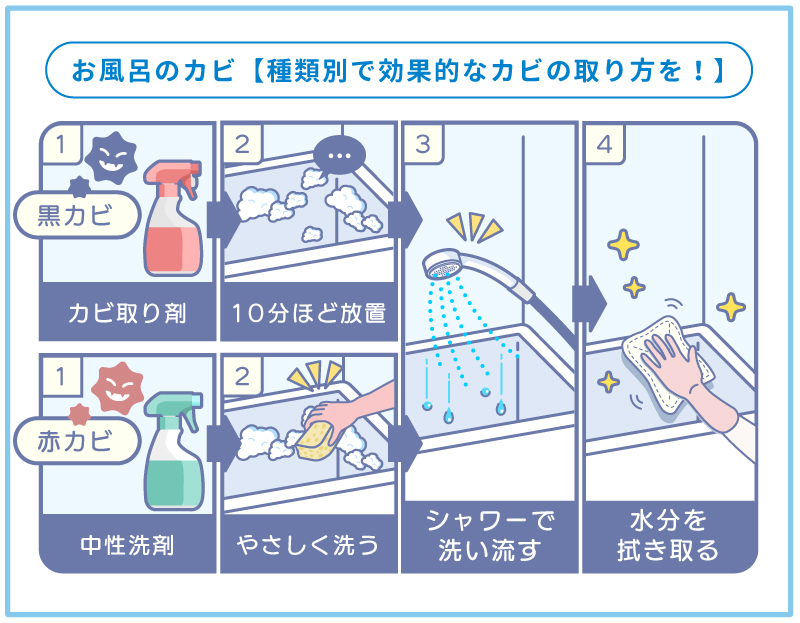 お風呂のカビ【種類別で効果的なカビの取り方を！】

1
黒カビ
カビ取り剤

2
…
10分ほど放置

1
赤カビ
中性洗剤

2
やさしく洗う

3
シャワーで洗い流す

4
水分を拭き取る