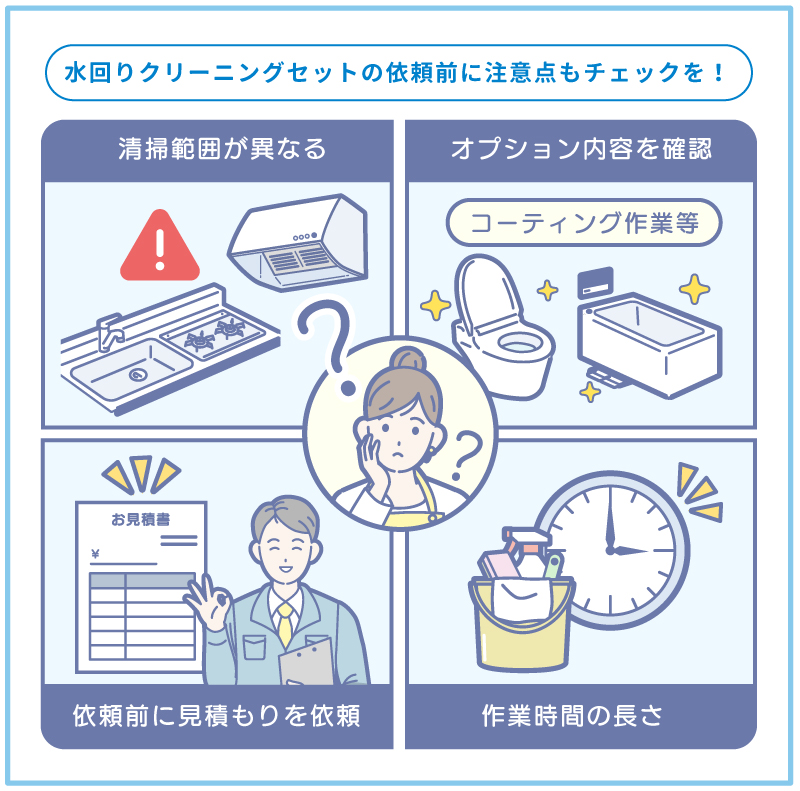 水回りクリーニングセットの依頼前に注意点もチェックを！

清掃範囲が異なる

オプション内容を確認

コーティング作業等

お見積書

¥

依頼前に見積もりを依頼

作業時間の長さ