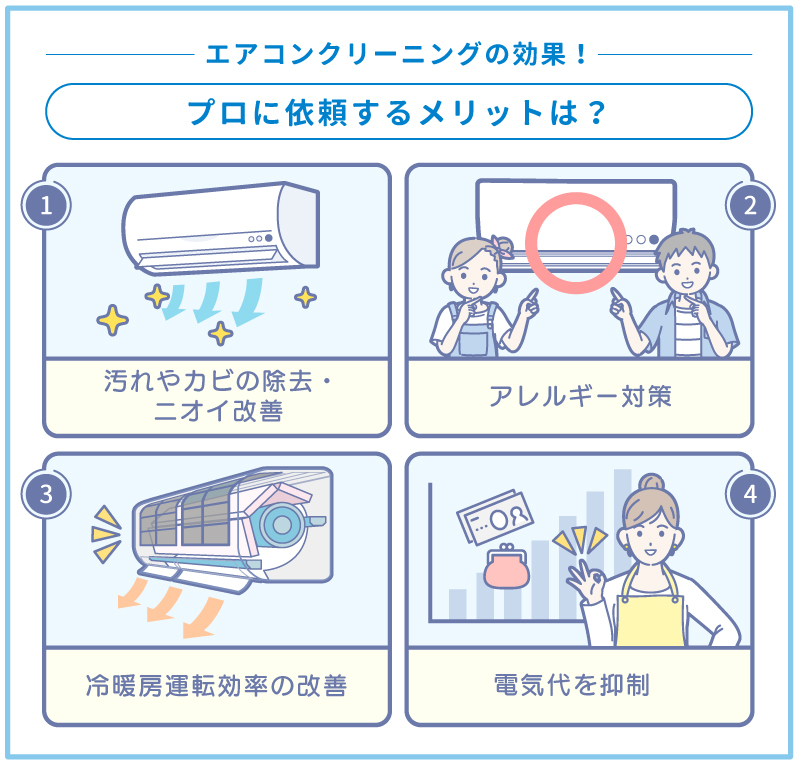 エアコンクリーニングの効果！

プロに依頼するメリットは？

1

汚れやカビの除去・ニオイ改善

2

アレルギー対策

3

冷暖房運転効率の改善

4

電気代を抑制