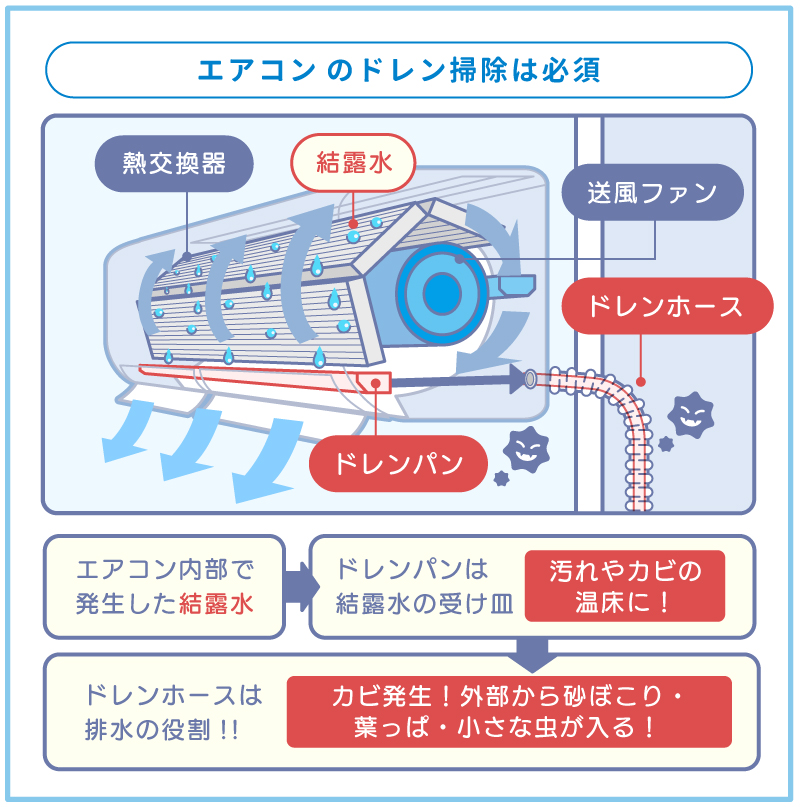 エアコン のドレン掃除は必須

熱交換器

結露水

送風ファン

ドレンホース

ドレンパン

エアコン内部で発生した結露水

ドレンパンは結露水の受け皿

汚れやカビの温床に！

ドレンホースは排水の役割!!

カビ発生！外部から砂ぼこり・葉っぱ・小さな虫が入る！